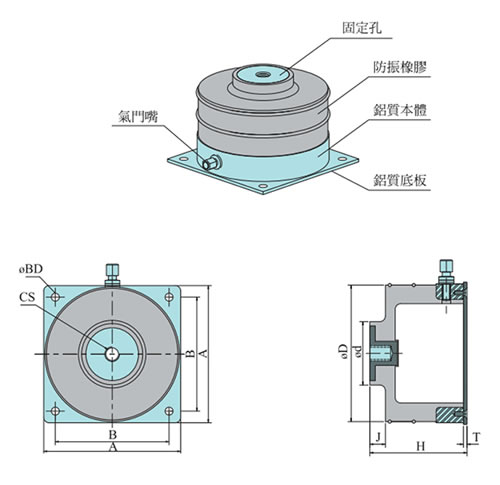 固定孔
防振橡膠
鋁質本體
氣門嘴
鋁質底板

øBD
CS
B
A
B
A

øD
ød
J
H
T